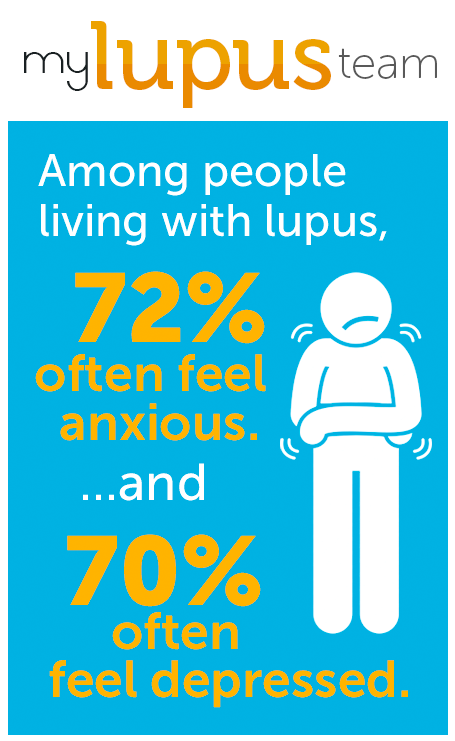 mylupusteam

Among people living with lupus,

72% often feel anxious.

...and

70% often feel depressed.