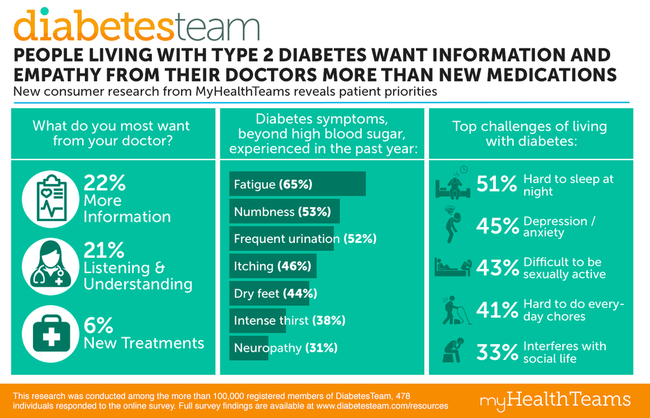 diabetesteam

PEOPLE LIVING WITH TYPE 2 DIABETES WANT INFORMATION AND EMPATHY FROM THEIR DOCTORS MORE THAN NEW MEDICATIONS

New consumer research from MyHealthTeams reveals patient priorities

What do you most want from your doctor?

22% More Information

21% Listening & Understanding

6% New Treatments

Diabetes symptoms, beyond high blood sugar, experienced in the past year:

Fatigue (65%)

Numbness (53%)

Frequent urination (52%)

Itching (46%)

Dry feet (44%)

Intense thirst (38%)

Neuropathy (31%)

Top challenges of living with diabetes:

51% Hard to sleep at night

45% Depression / anxiety

43% Difficult to be sexually active

41% Hard to do every-day chores

33% Interferes with social life

This research was conducted among the more than 100,000 registered members of DiabetesTeam, 478 individuals responded to the online survey. Full survey findings are available at www.diabetesteam.com/resources

myHealthTeams