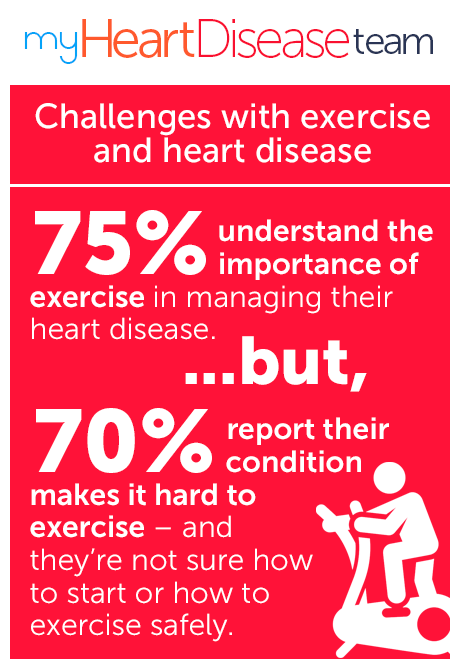 myHeartDiseaseteam

Challenges with exercise and heart disease

75% understand the importance of exercise in managing their heart disease.

...but,

70% report their condition makes it hard to exercise – and they're not sure how to start or how to exercise safely.